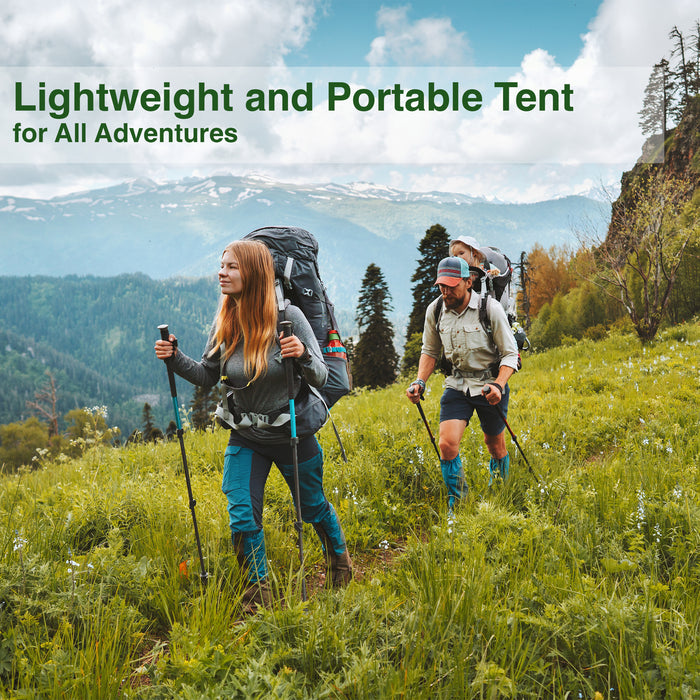 Lightweight and Portable Tent
for All Adventures