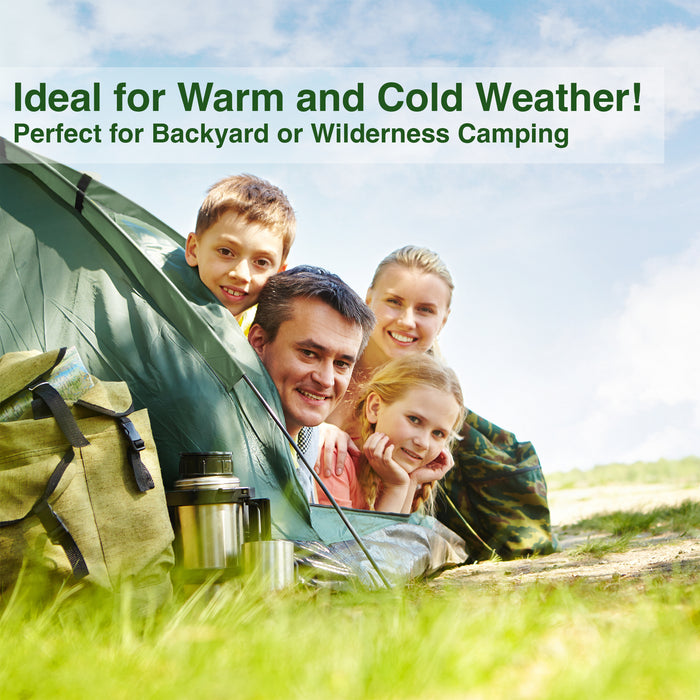 Ideal for Warm and Cold Weather!
Perfect for Backyard or Wilderness Camping