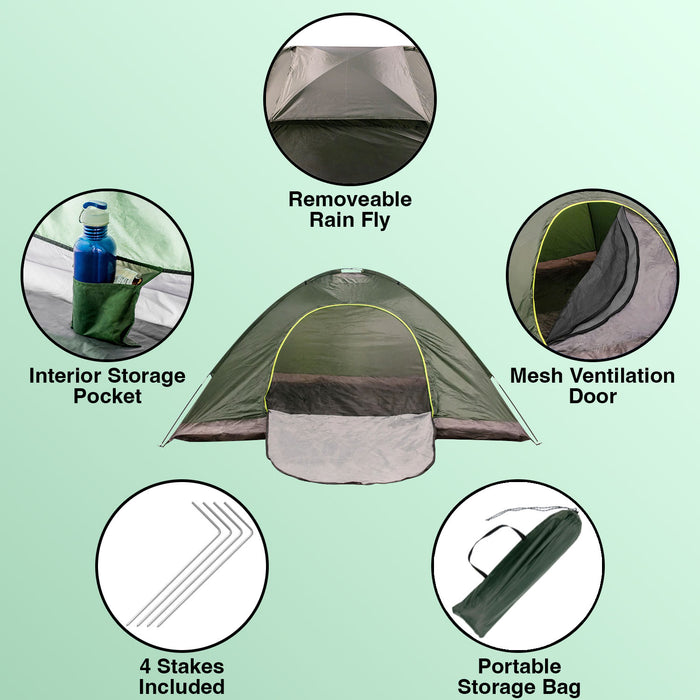 Removeable Rain Fly

Interior Storage Pocket

Mesh Ventilation Door

4 Stakes Included

Portable Storage Bag