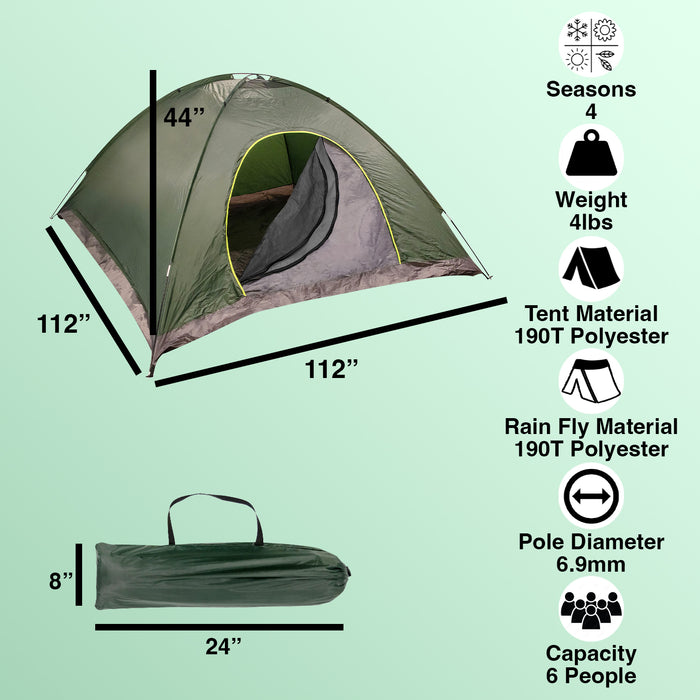 44”

112”

112”

8”

24”

Seasons
4

Weight
4lbs

Tent Material
190T Polyester

Rain Fly Material
190T Polyester

Pole Diameter
6.9mm

Capacity
6 People